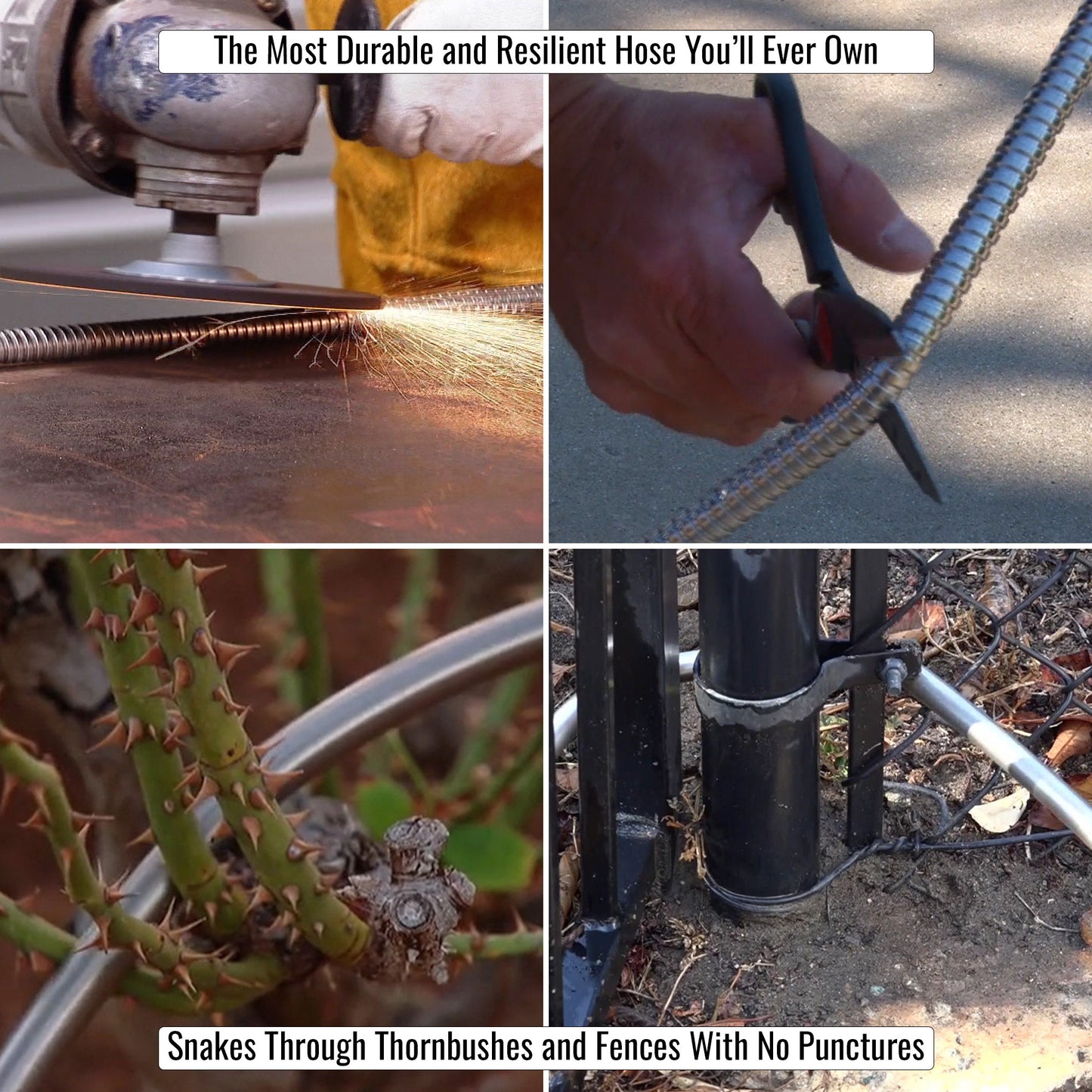 The Most Durable and Resilient Hose You'll Ever Own

Snakes Through Thornbushes and Fences With No Punctures